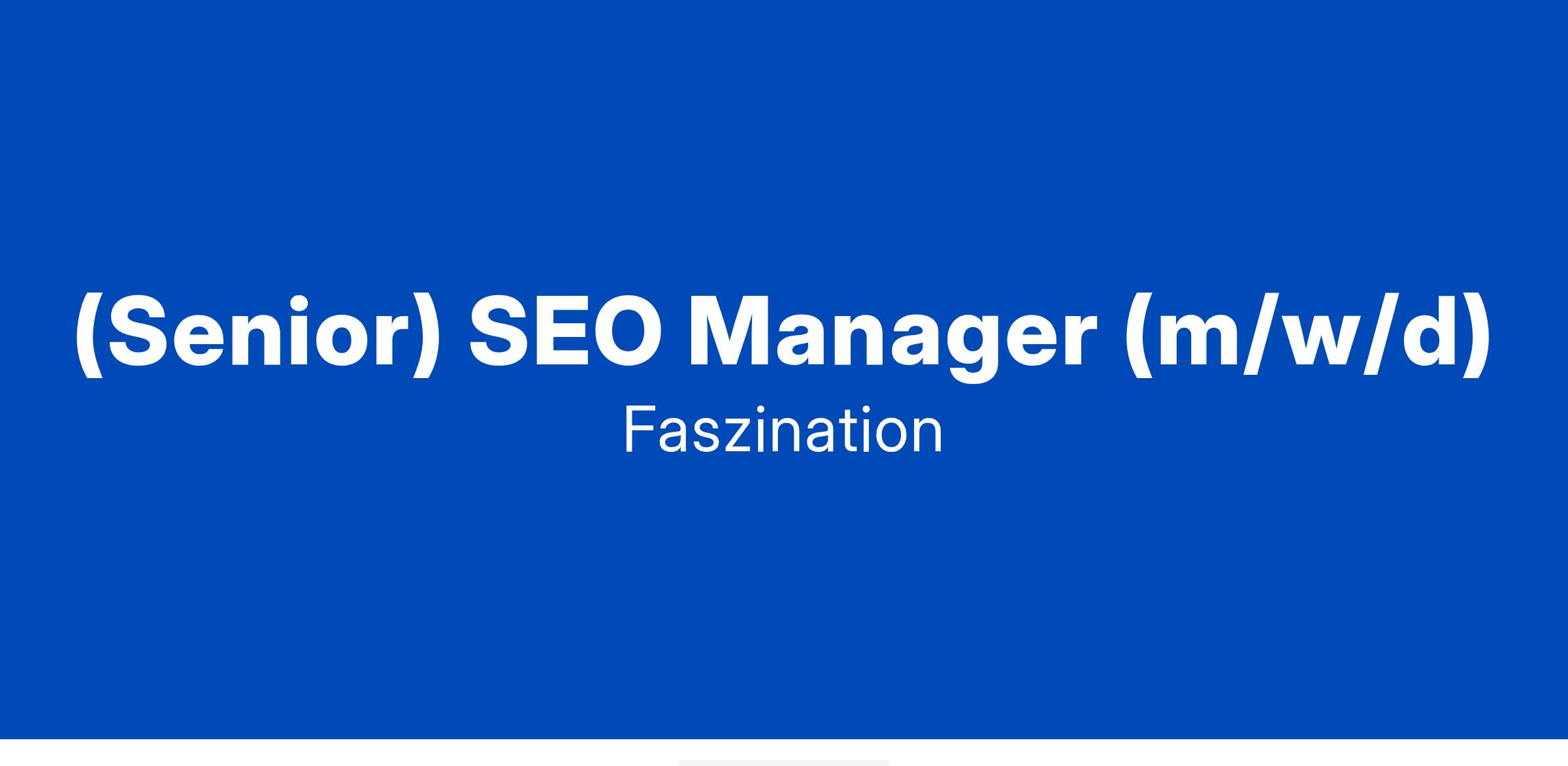 (Senior) SEO Manager (m/w/d)

Faszination